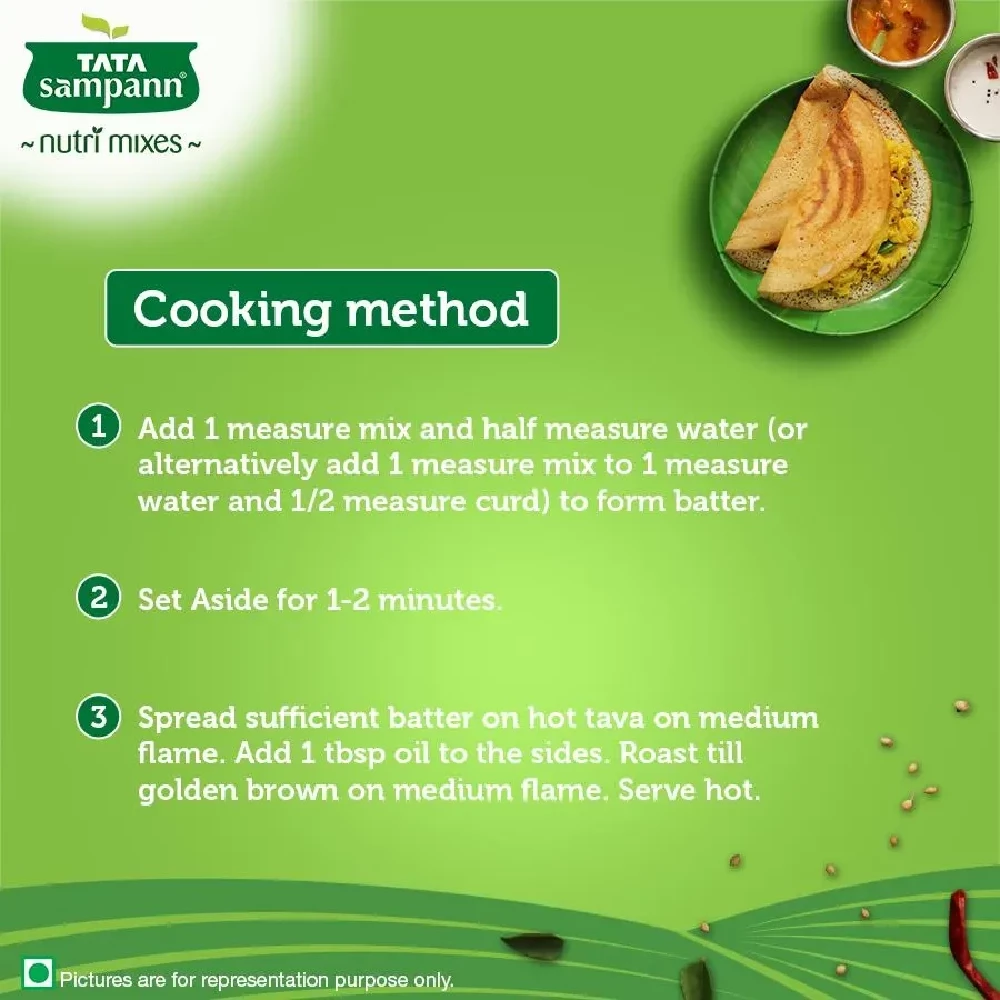 TATA
sampann®
~ nutri mixes ~

Cooking method

1 Add 1 measure mix and half measure water (or alternatively add 1 measure mix to 1 measure water and 1/2 measure curd) to form batter.

2 Set Aside for 1-2 minutes.

3 Spread sufficient batter on hot tava on medium flame. Add 1 tbsp oil to the sides. Roast till golden brown on medium flame. Serve hot.

Pictures are for representation purpose only.